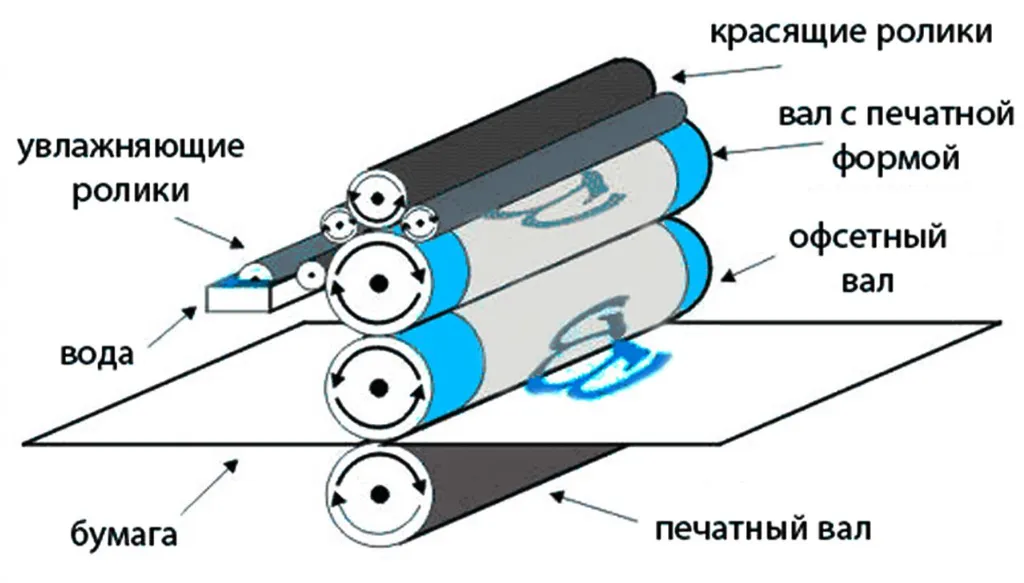 красящие ролики

вал с печатной формой

увлажняющие ролики

офсетный вал

вода

бумага

печатный вал