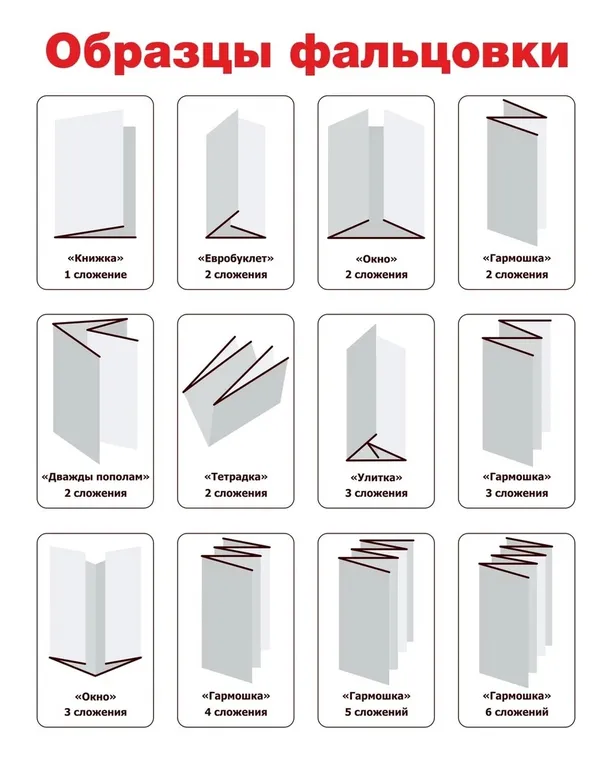 Образцы фальцовки

«Книжка»
1 сложение

«Евробуклет»
2 сложения

«Окно»
2 сложения

«Гармошка»
2 сложения

«Дважды пополам»
2 сложения

«Тетрадка»
2 сложения

«Улитка»
3 сложения

«Гармошка»
3 сложения

«Окно»
3 сложения

«Гармошка»
4 сложения

«Гармошка»
5 сложений

«Гармошка»
6 сложений