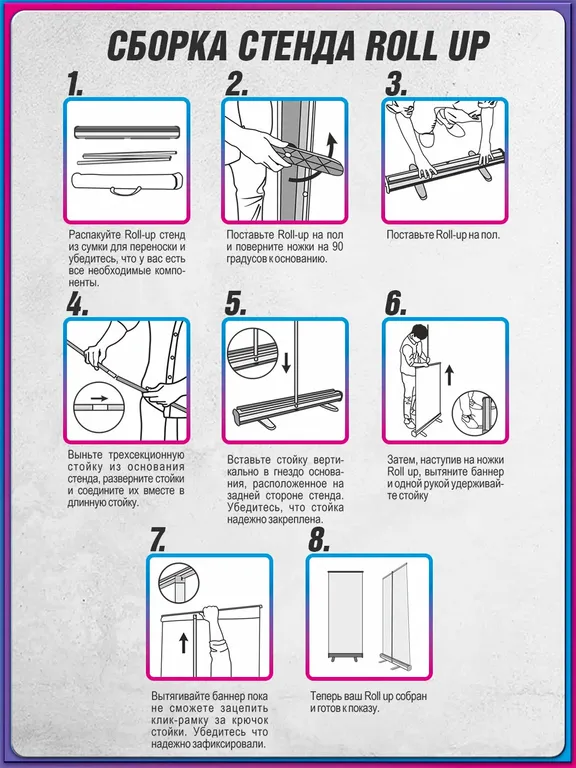 СБОРКА СТЕНДА ROLL UP

1.

Распакуйте Roll-up стенд из сумки для переноски и убедитесь, что у вас есть все необходимые компоненты.

2.

Поставьте Roll-up на пол и поверните ножки на 90 градусов к основанию.

3.

Поставьте Roll-up на пол.

4.

Выньте трехсекционную стойку из основания стенда, разверните стойки и соедините их вместе в длинную стойку.

5.

Вставьте стойку вертикально в гнездо основания, расположенное на задней стороне стенда. Убедитесь, что стойка надежно закреплена.

6.

Затем, наступив на ножки Roll up, вытяните баннер и одной рукой удерживайте стойку

7.

Вытягивайте баннер пока не сможете зацепить клик-рамку за крючок стойки. Убедитесь что надежно зафиксировали.

8.

Теперь ваш Roll up собран и готов к показу.