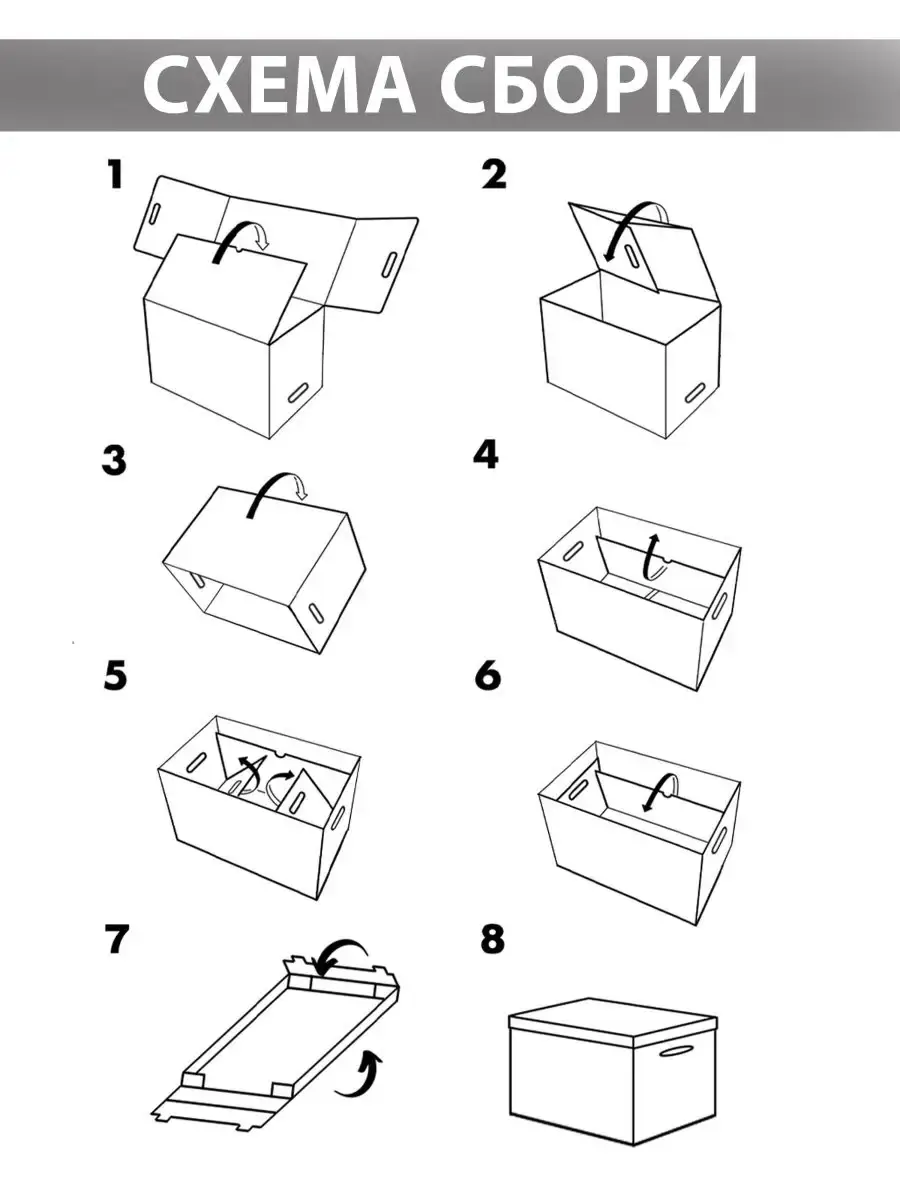 СХЕМА СБОРКИ

1

2

3

4

5

6

7

8